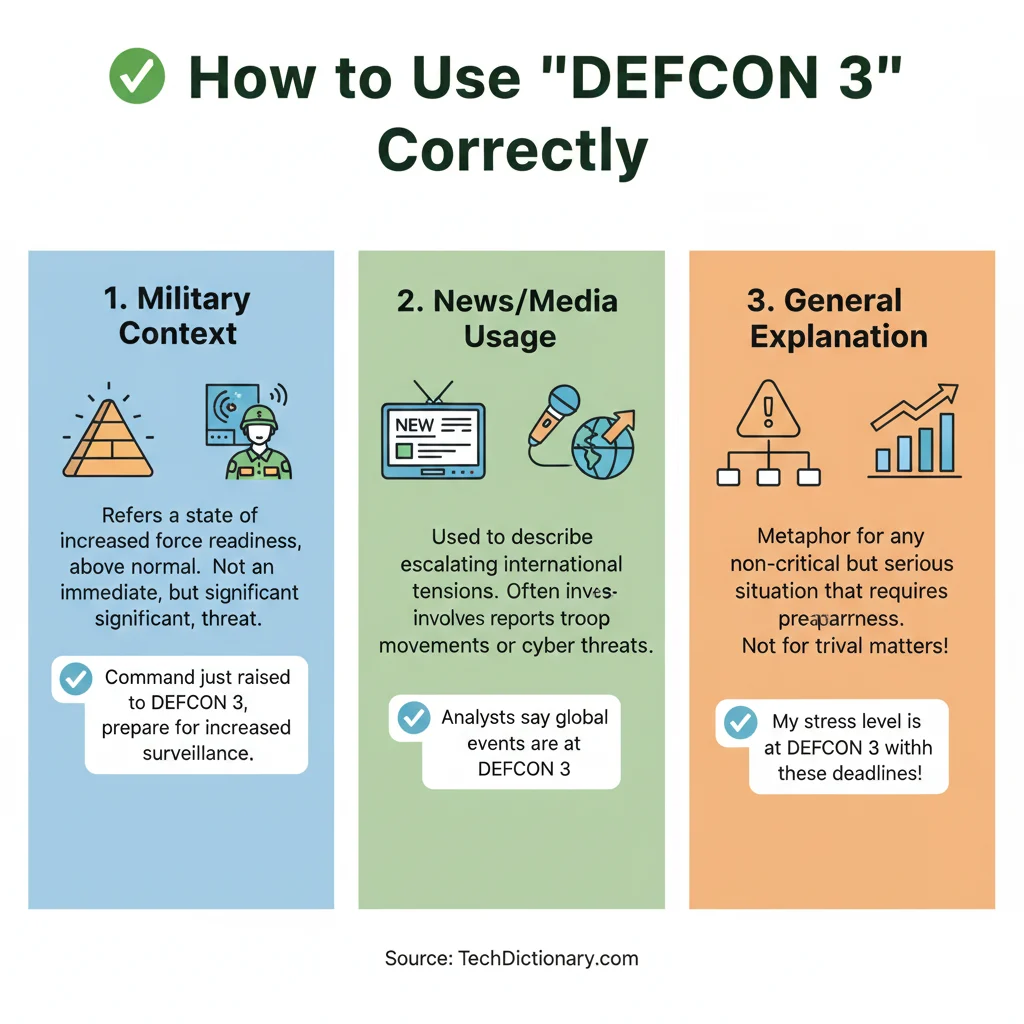 How to Use "DEFCON 3" Correctly

1. Military Context

Refers a state of increased force readiness, above normal. Not an immediate, but significant significant, threat.

Command just raised to DEFCON 3, prepare for increased surveillance.

2. News/Media Usage

NEW

Used to describe escalating international tensions. Often inves-involves reports troop movements or cyber threats.

Analysts say global events are at DEFCON 3

3. General Explanation

Metaphor for any non-critical but serious situation that requires preparrness. Not for trival matters!

My stress level is at DEFCON 3 withh these deadlines!

Source: TechDictionary.com