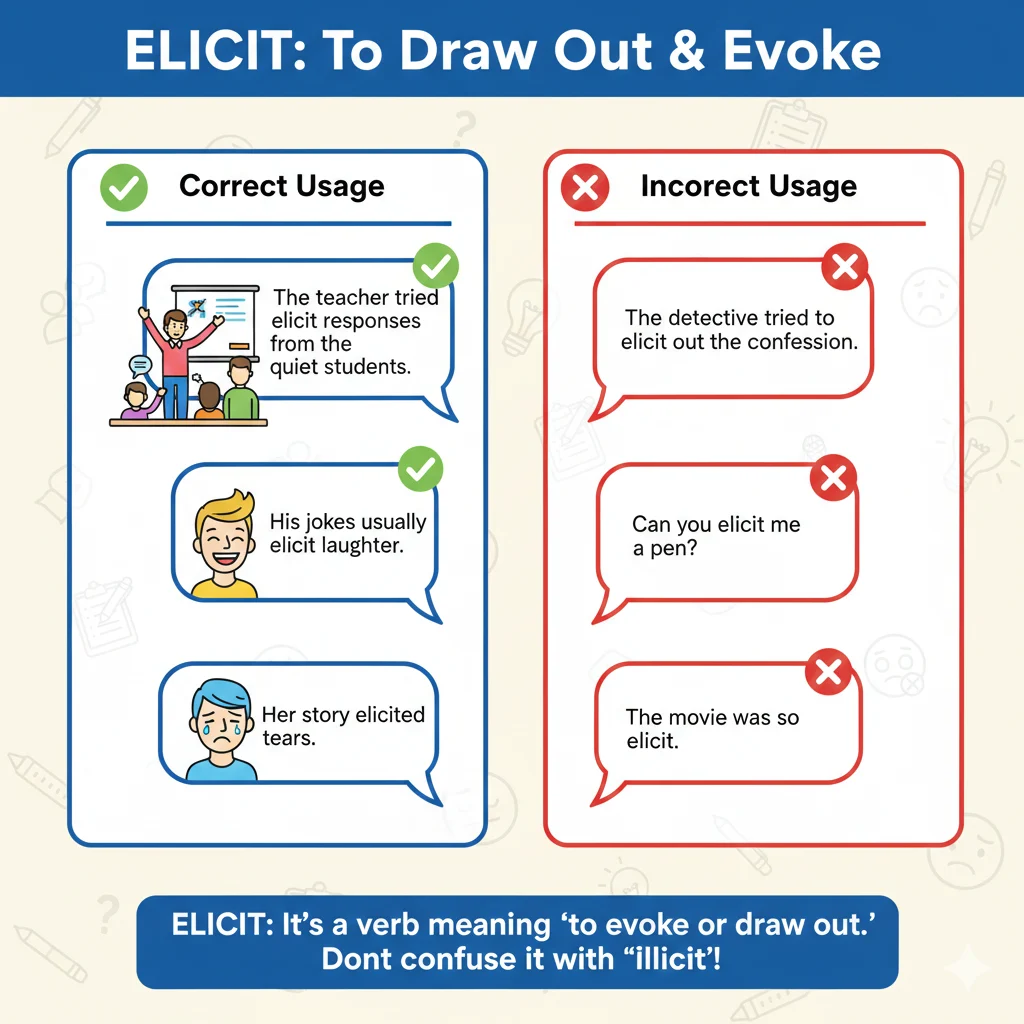 ELICIT: To Draw Out & Evoke

Correct Usage

The teacher tried elicit responses from the quiet students.

His jokes usually elicit laughter.

Her story elicited tears.

Incorect Usage

The detective tried to elicit out the confession.

Can you elicit me a pen?

The movie was so elicit.

ELICIT: It's a verb meaning 'to evoke or draw out.' Dont confuse it with "illicit'!